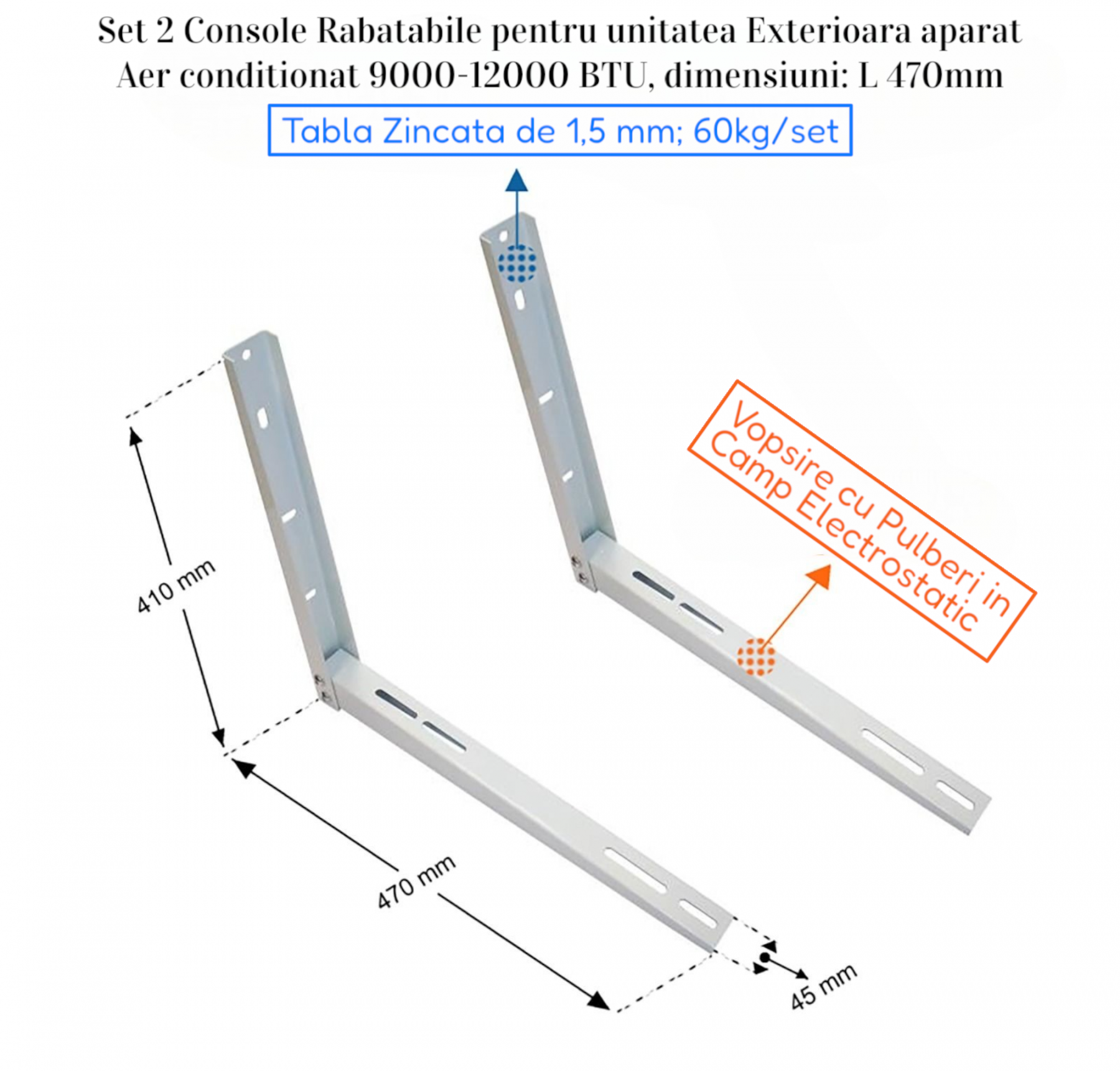 Set 2 Console Rabatabile pentru unitatea Exterioara aparat Aer conditionat 9000-12000 BTU, dimensiuni: L 470mm

Tabla Zincata de 1,5 mm; 60kg/set

Vopsire cu Pulberi in Camp Electrostatic

410 mm

470 mm

45 mm